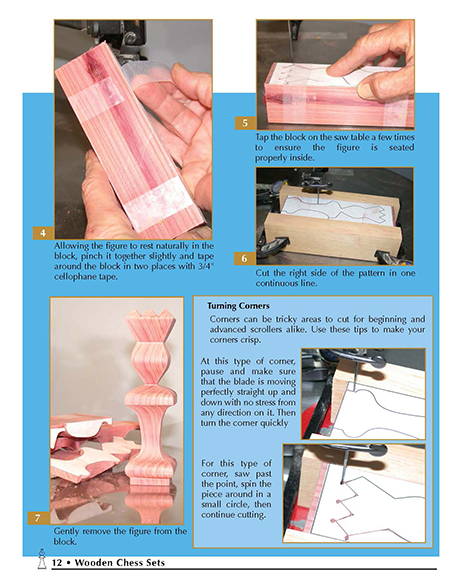 4

Allowing the figure to rest naturally in the block, pinch it together slightly and tape around the block in two places with 3/4" cellophane tape.

5

Tap the block on the saw table a few times to ensure the figure is seated properly inside.

6

Cut the right side of the pattern in one continuous line.

7

Gently remove the figure from the block.

Turning Corners

Corners can be tricky areas to cut for beginning and advanced scrollers alike. Use these tips to make your corners crisp.

At this type of corner, pause and make sure that the blade is moving perfectly straight up and down with no stress from any direction on it. Then turn the corner quickly

For this type of corner, saw past the point, spin the piece around in a small circle, then continue cutting.

12 • Wooden Chess Sets