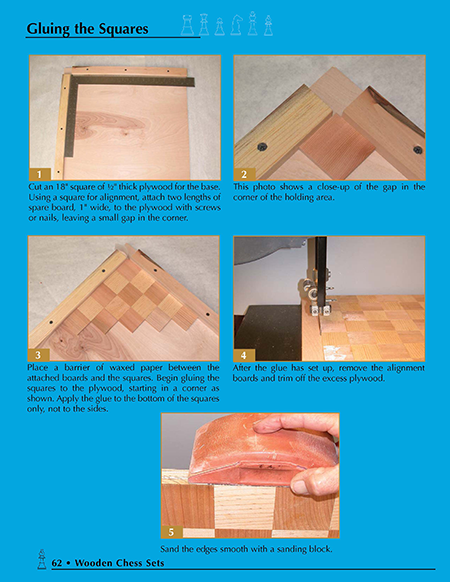 Gluing the Squares

1

Cut an 18" square of ½" thick plywood for the base. Using a square for alignment, attach two lengths of spare board, 1" wide, to the plywood with screws or nails, leaving a small gap in the corner.

2

This photo shows a close-up of the gap in the corner of the holding area.

3

Place a barrier of waxed paper between the attached boards and the squares. Begin gluing the squares to the plywood, starting in a corner as shown. Apply the glue to the bottom of the squares only, not to the sides.

4

After the glue has set up, remove the alignment boards and trim off the excess plywood.

5

Sand the edges smooth with a sanding block.

62 • Wooden Chess Sets