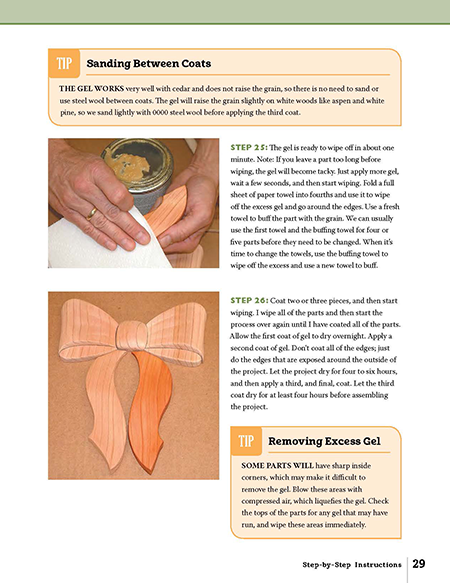 TIP Sanding Between Coats

THE GEL WORKS very well with cedar and does not raise the grain, so there is no need to sand or use steel wool between coats. The gel will raise the grain slightly on white woods like aspen and white pine, so we sand lightly with 0000 steel wool before applying the third coat.

STEP 25: The gel is ready to wipe off in about one minute. Note: If you leave a part too long before wiping, the gel will become tacky. Just apply more gel, wait a few seconds, and then start wiping. Fold a full sheet of paper towel into fourths and use it to wipe off the excess gel and go around the edges. Use a fresh towel to buff the part with the grain. We can usually use the first towel and the buffing towel for four or five parts before they need to be changed. When it's time to change the towels, use the buffing towel to wipe off the excess and use a new towel to buff.

STEP 26: Coat two or three pieces, and then start wiping. I wipe all of the parts and then start the process over again until I have coated all of the parts. Allow the first coat of gel to dry overnight. Apply a second coat of gel. Don't coat all of the edges; just do the edges that are exposed around the outside of the project. Let the project dry for four to six hours, and then apply a third, and final, coat. Let the third coat dry for at least four hours before assembling the project.

TIP Removing Excess Gel

SOME PARTS WILL have sharp inside corners, which may make it difficult to remove the gel. Blow these areas with compressed air, which liquefies the gel. Check the tops of the parts for any gel that may have run, and wipe these areas immediately.

Step-by-Step Instructions 29