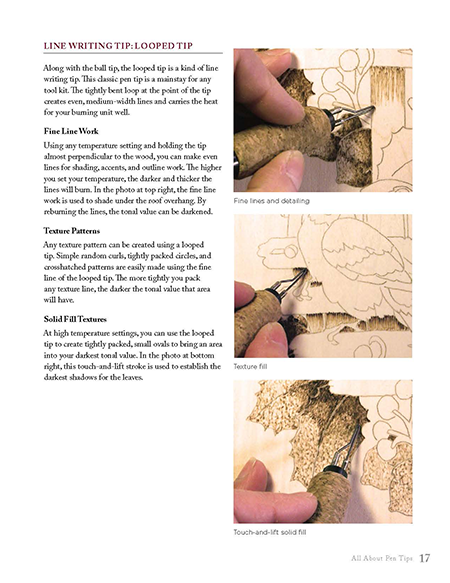 LINE WRITING TIP: LOOPED TIP

Along with the ball tip, the looped tip is a kind of line writing tip. This classic pen tip is a mainstay for any tool kit. The tightly bent loop at the point of the tip creates even, medium-width lines and carries the heat for your burning unit well.

Fine Line Work

Using any temperature setting and holding the tip almost perpendicular to the wood, you can make even lines for shading, accents, and outline work. The higher you set your temperature, the darker and thicker the lines will burn. In the photo at top right, the fine line work is used to shade under the roof overhang. By reburning the lines, the tonal value can be darkened.

Texture Patterns

Any texture pattern can be created using a looped tip. Simple random curls, tightly packed circles, and crosshatched patterns are easily made using the fine line of the looped tip. The more tightly you pack any texture line, the darker the tonal value that area will have.

Solid Fill Textures

At high temperature settings, you can use the looped tip to create tightly packed, small ovals to bring an area into your darkest tonal value. In the photo at bottom right, this touch-and-lift stroke is used to establish the darkest shadows for the leaves.

Fine lines and detailing

Texture fill

Touch-and-lift solid fill

All About Pen Tips 17